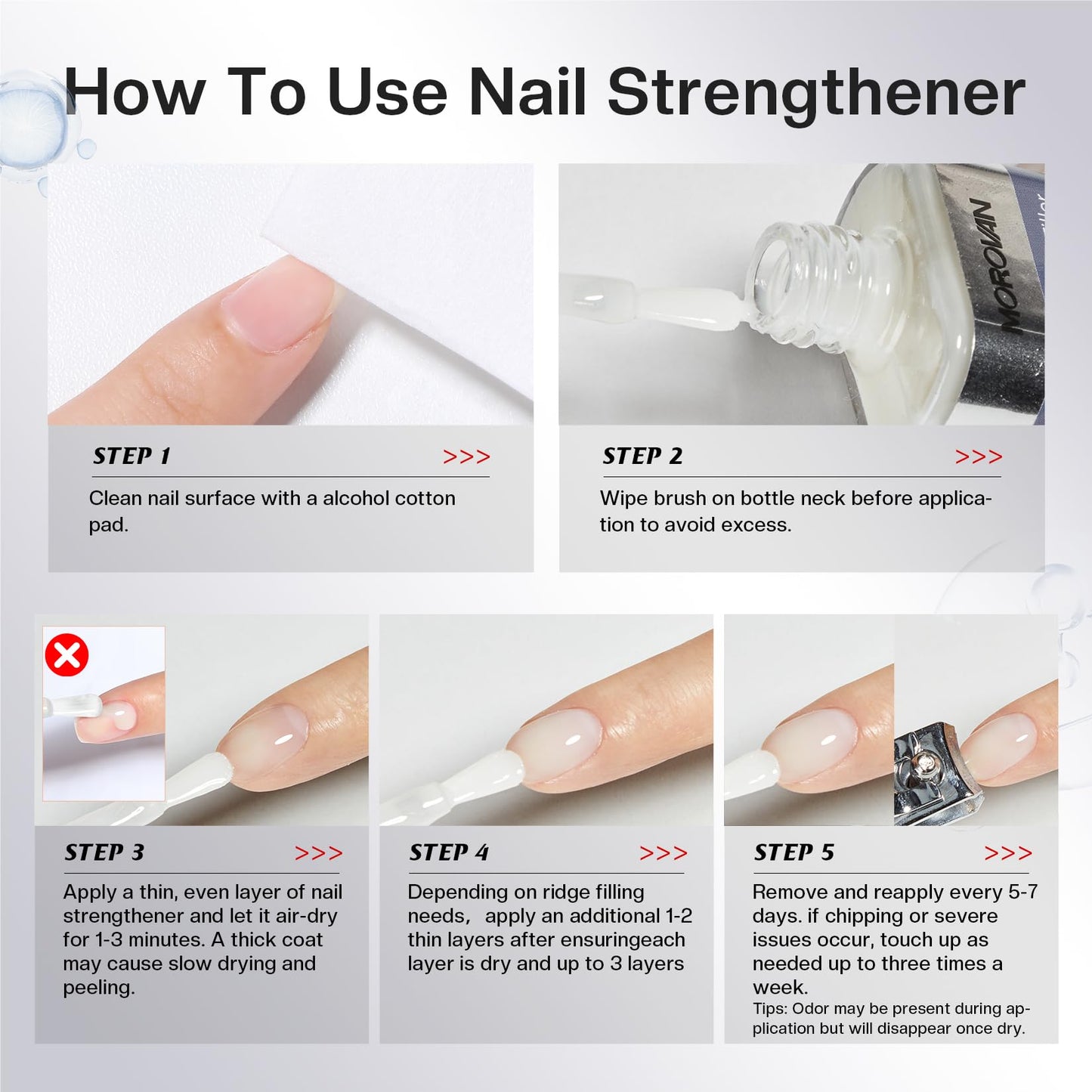 How To Use Nail Strengthener

MOROVAN

STEP 1 >>>

Clean nail surface with a alcohol cotton pad.

STEP 2 >>>

Wipe brush on bottle neck before application to avoid excess.

STEP 3 >>>

Apply a thin, even layer of nail strengthener and let it air-dry for 1-3 minutes. A thick coat may cause slow drying and peeling.

STEP 4 >>>

Depending on ridge filling needs, apply an additional 1-2 thin layers after ensuringeach layer is dry and up to 3 layers

STEP 5 >>>

Remove and reapply every 5-7 days. if chipping or severe issues occur, touch up as needed up to three times a week.

Tips: Odor may be present during application but will disappear once dry.