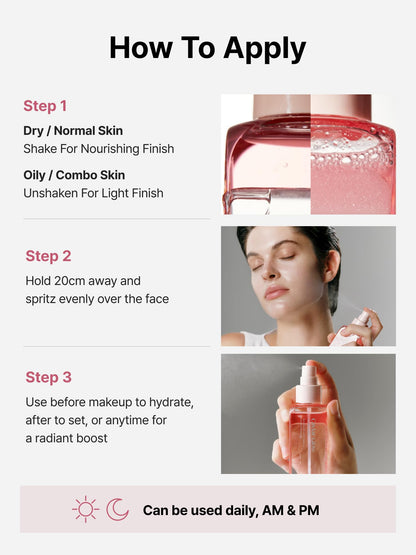 How To Apply

Step 1

Dry / Normal Skin
Shake For Nourishing Finish

Oily / Combo Skin
Unshaken For Light Finish

Step 2

Hold 20cm away and spritz evenly over the face

Step 3

Use before makeup to hydrate, after to set, or anytime for a radiant boost

Can be used daily, AM & PM